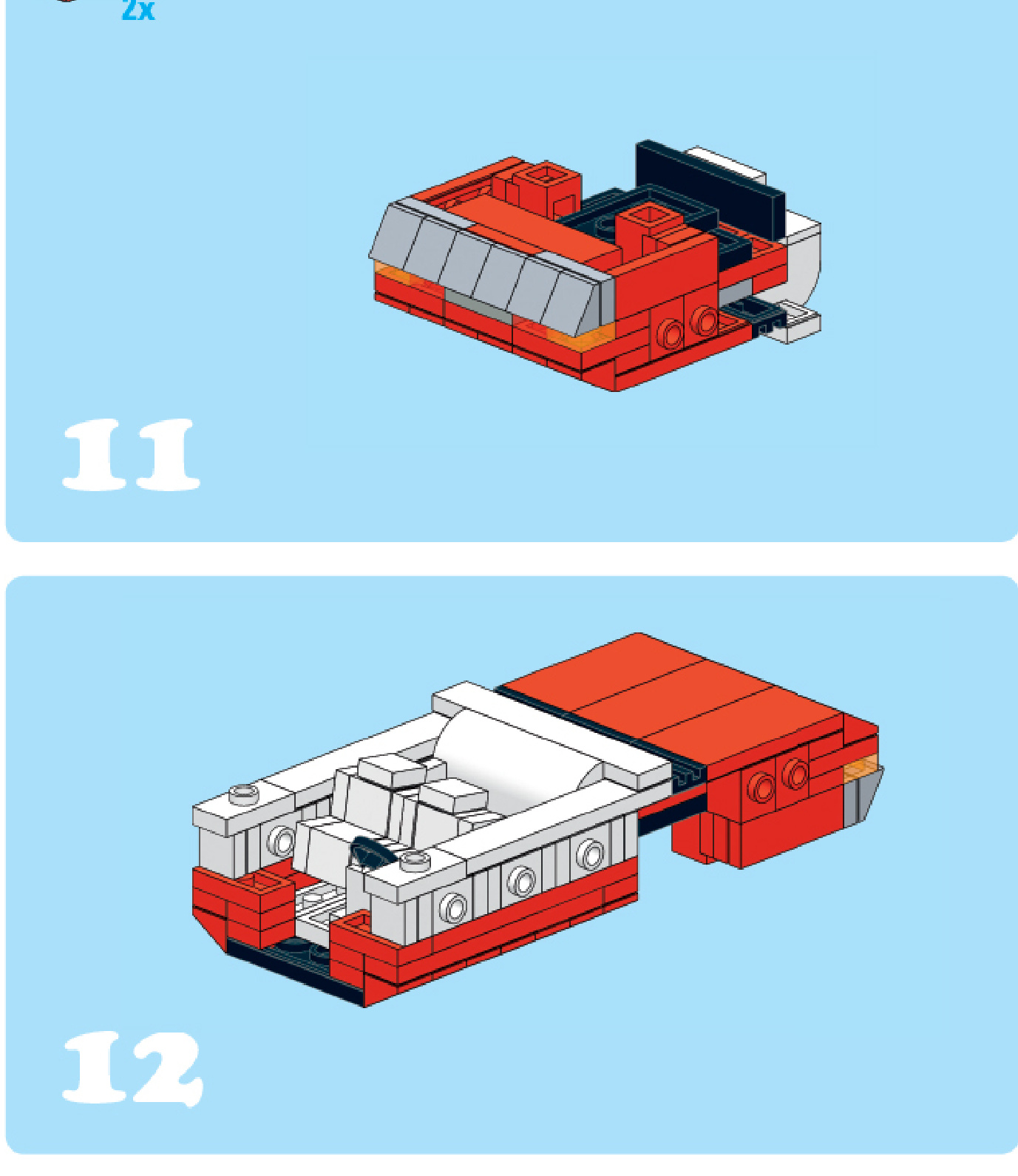 2x

11

12