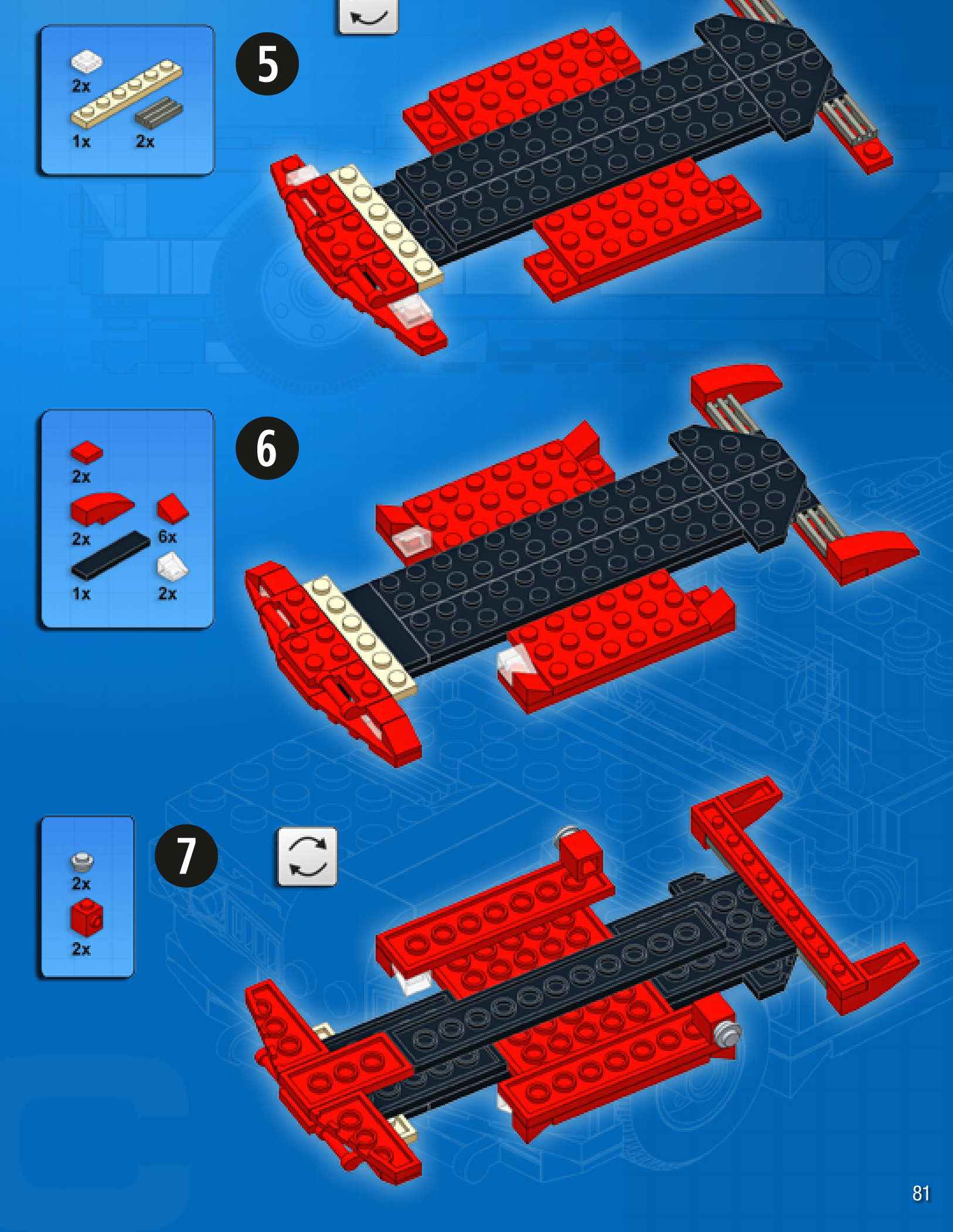 2x
1x
2x
5

2x
2x
6x
1x
2x
6

2x
2x
7

81