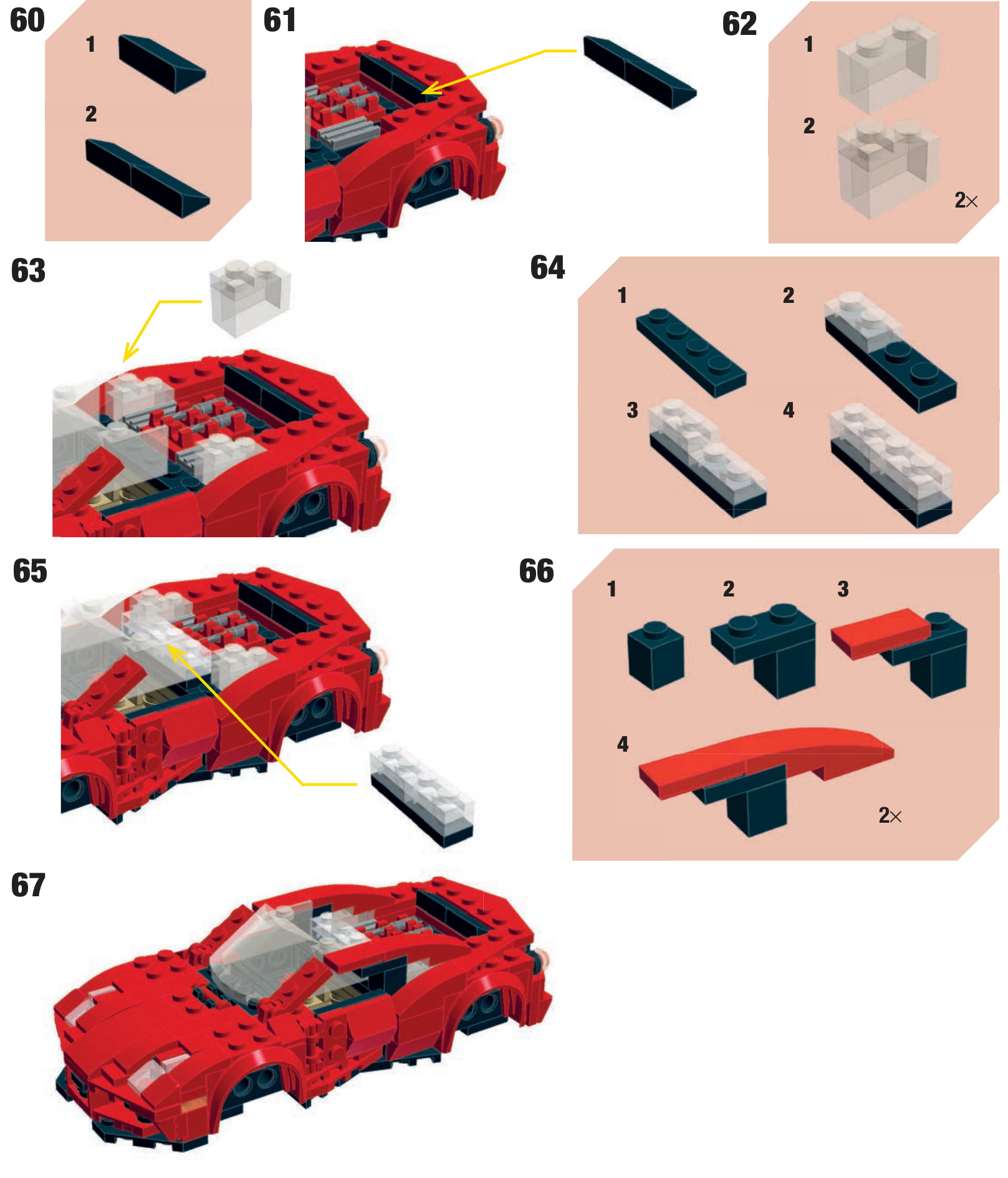 60
1
2

61

62
1
2
2×

63

64
1
2
3
4

65

66
1
2
3
4
2×

67