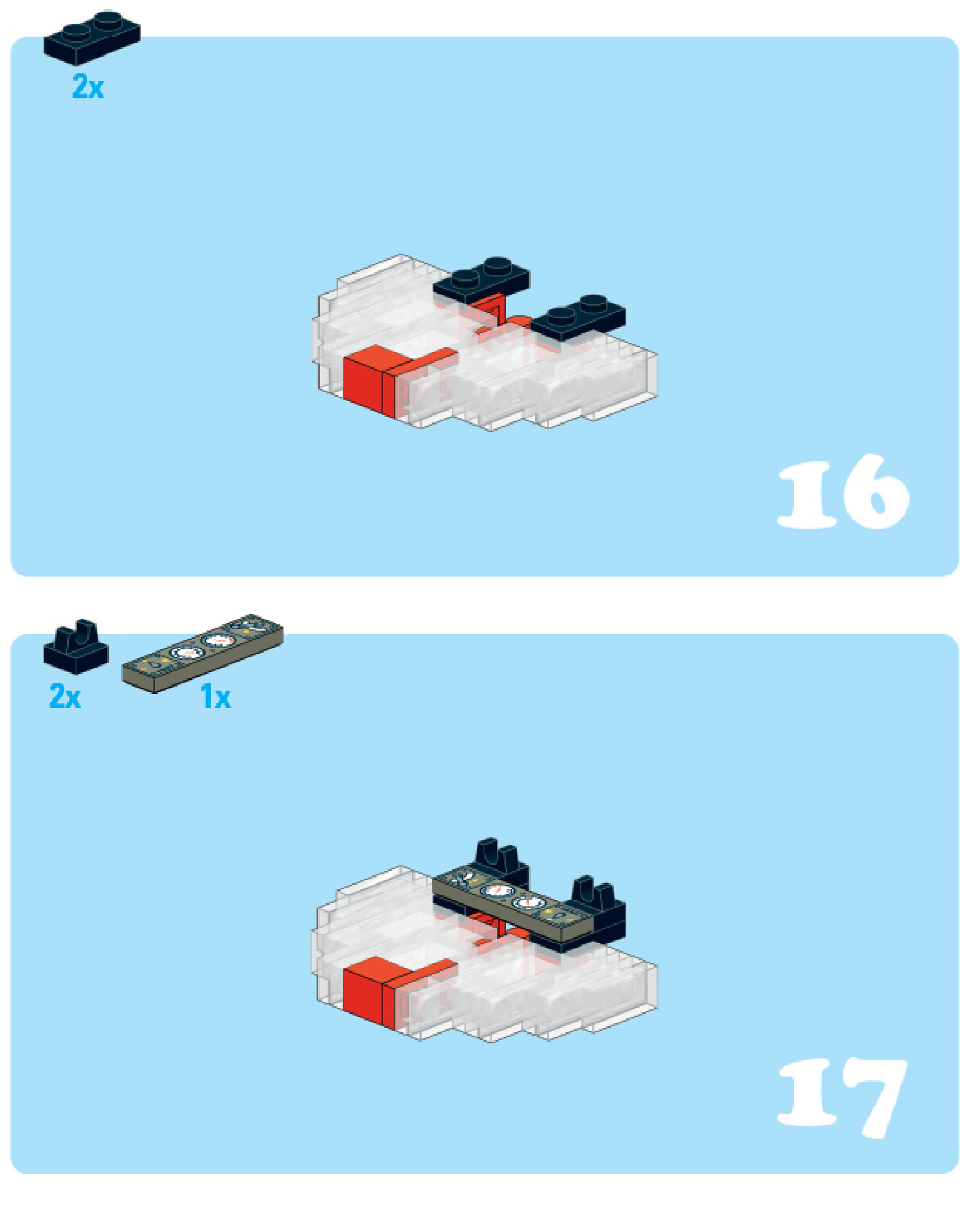 2x

16

2x 1x

17