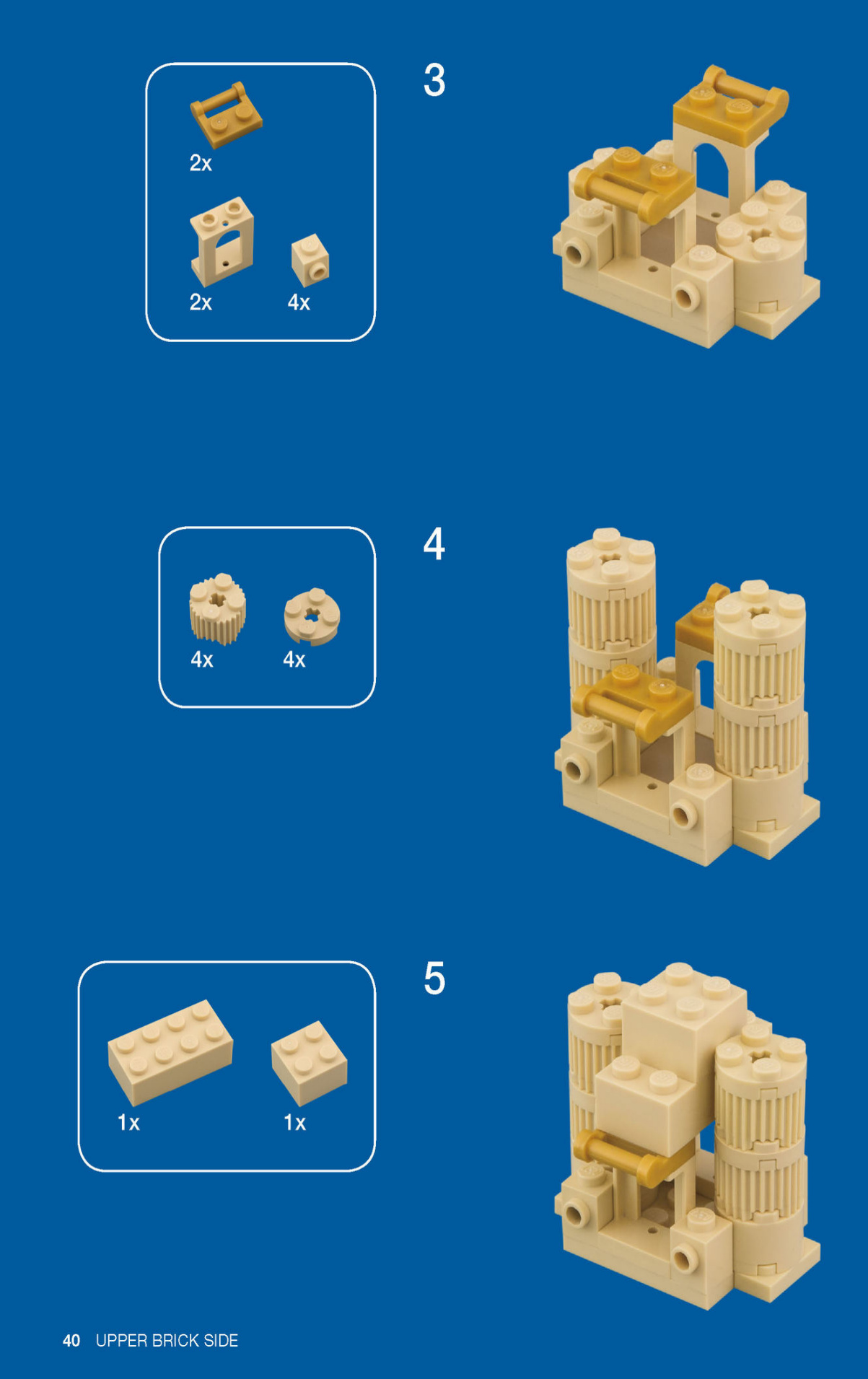 2x

2x 4x

3

4x 4x

4

1x 1x

5

40 UPPER BRICK SIDE