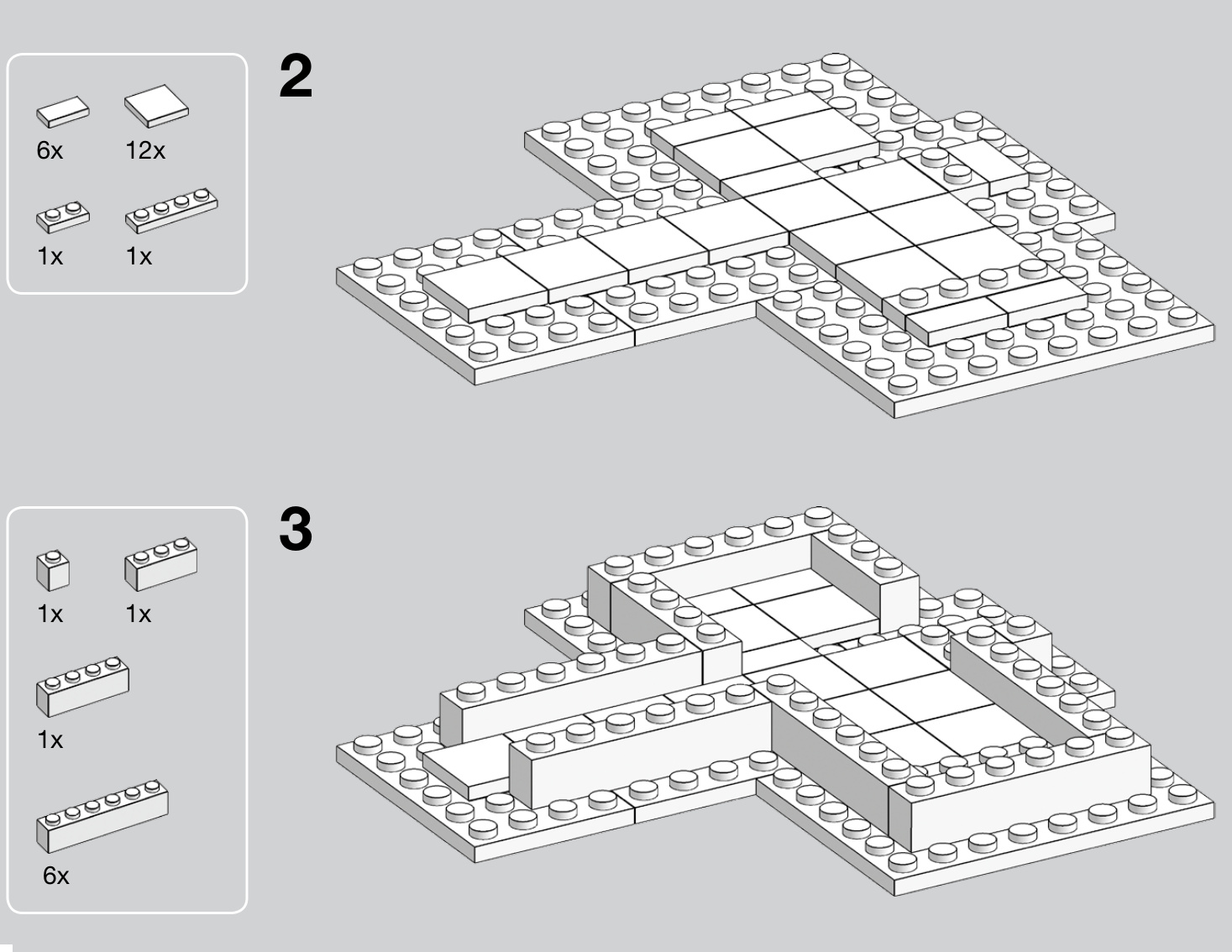 6x 12x

1x 1x

2

1x 1x

1x

6x

3