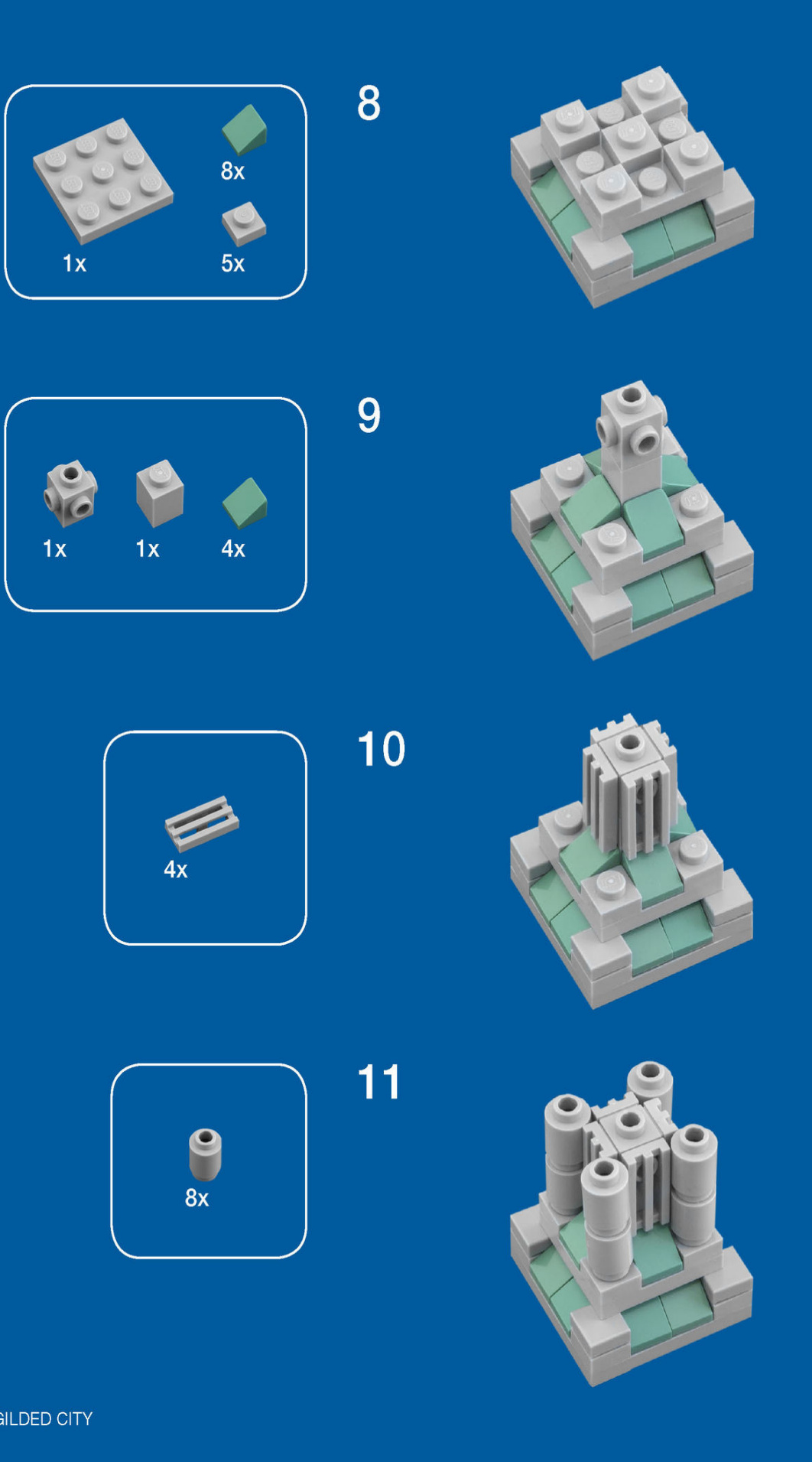 8x

1x 5x

8

1x 1x 4x

9

4x

10

8x

11

GILDED CITY