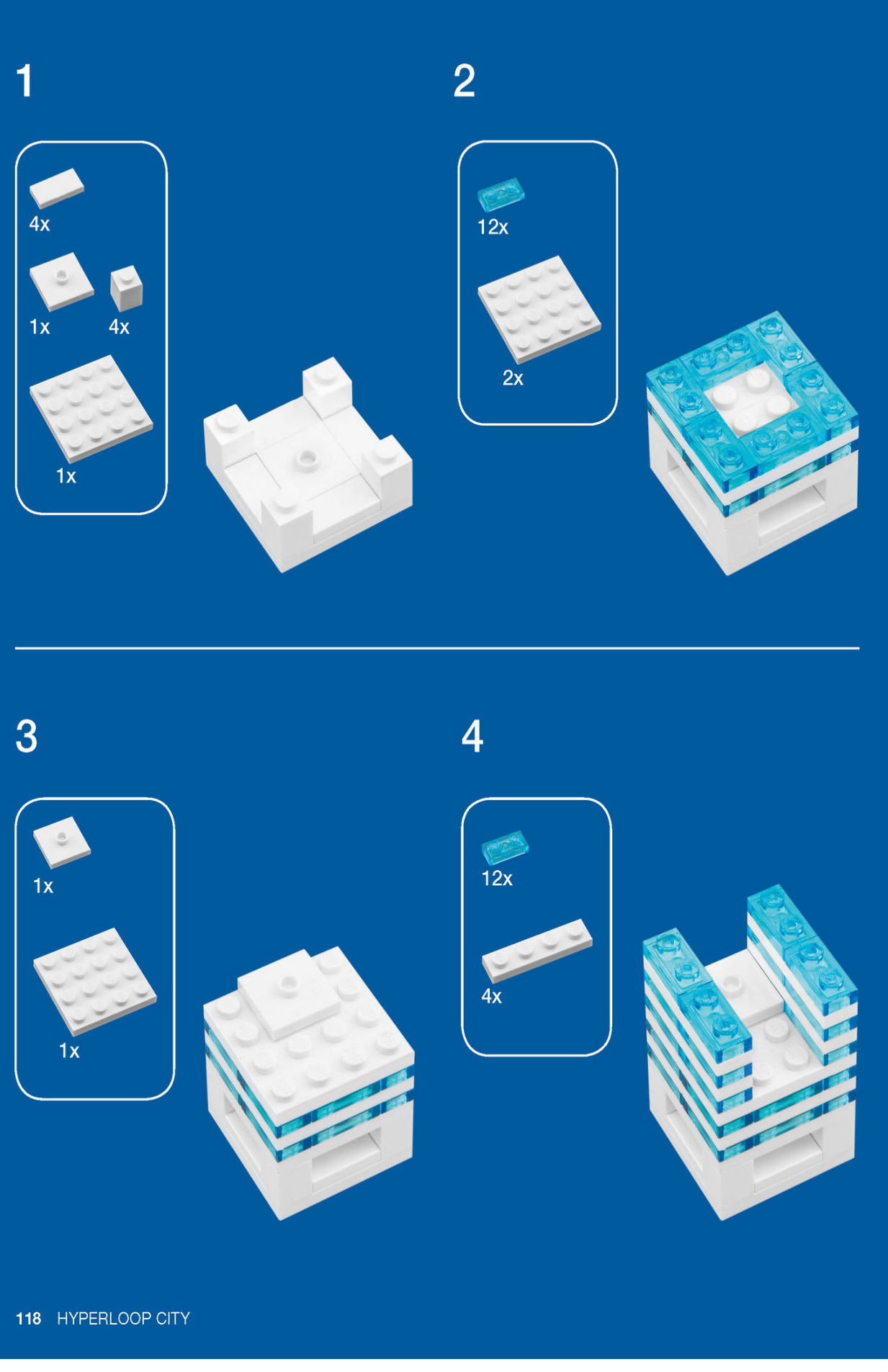 1

4x

1x 4x

1x

2

12x

2x

3

1x

1x

4

12x

4x

118 HYPERLOOP CITY