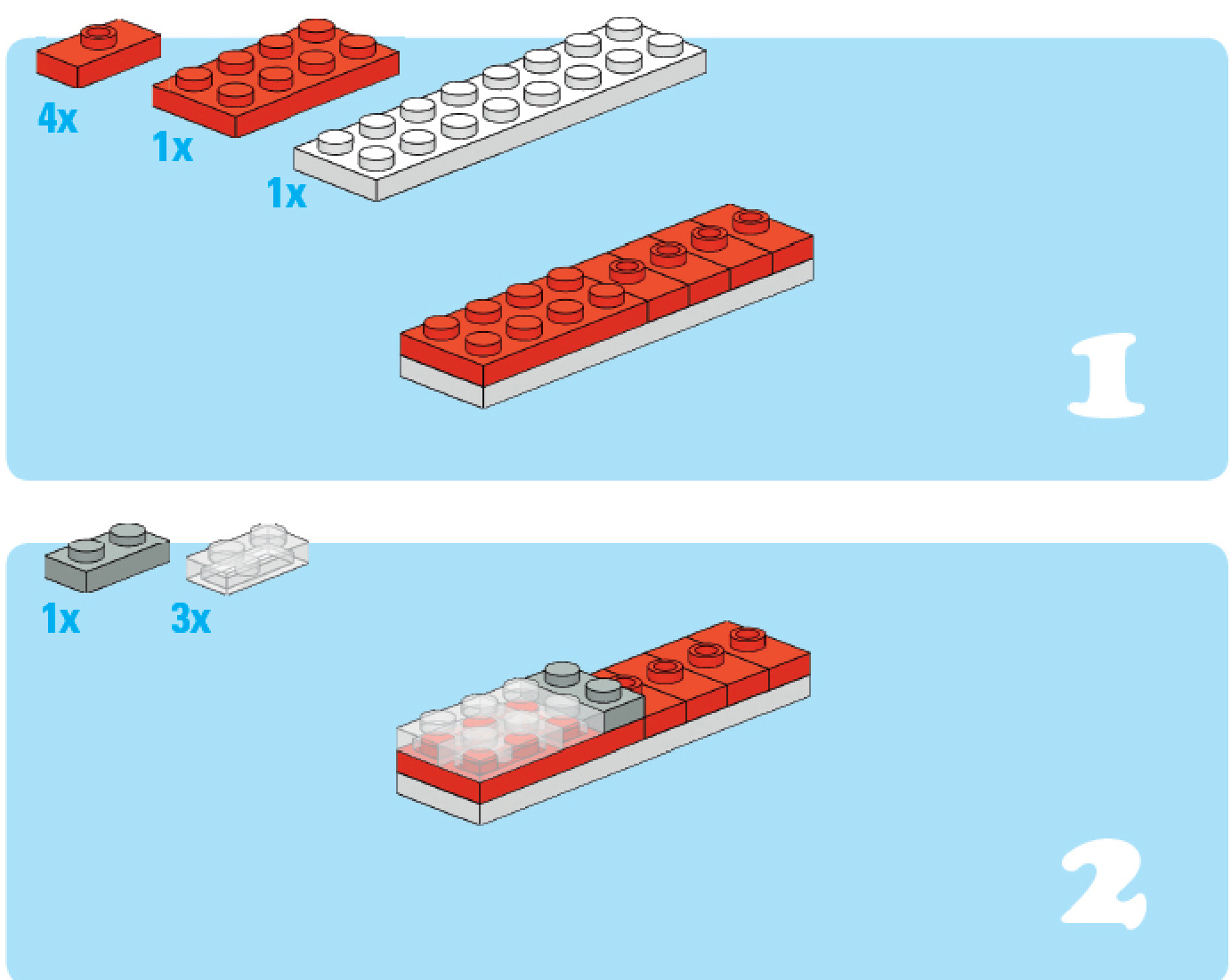 4x
1x
1x

1

1x
3x

2