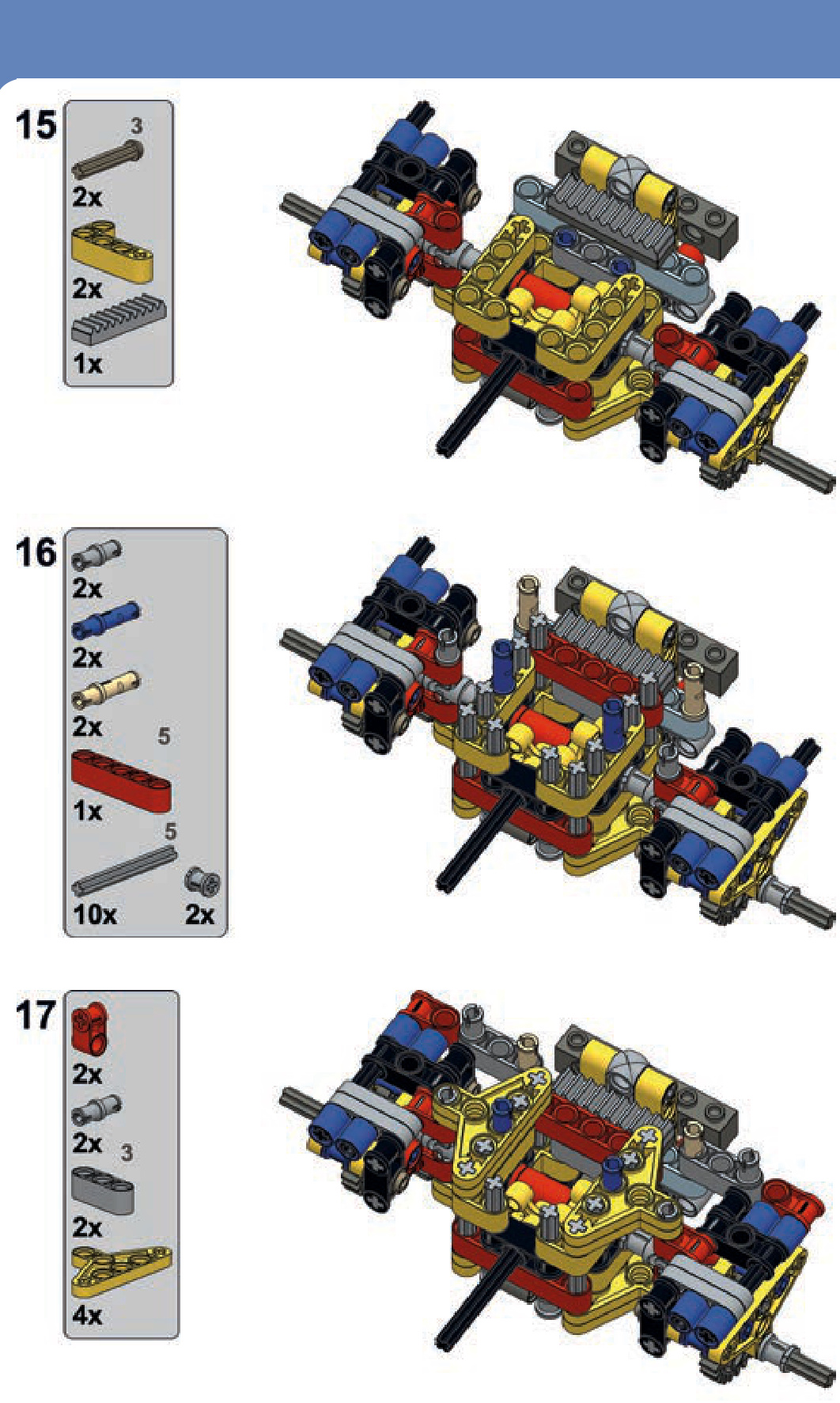 15

3

2x

2x

1x

16

2x

2x

2x

5

1x

5

10x

2x

17

2x

2x

3

2x

4x