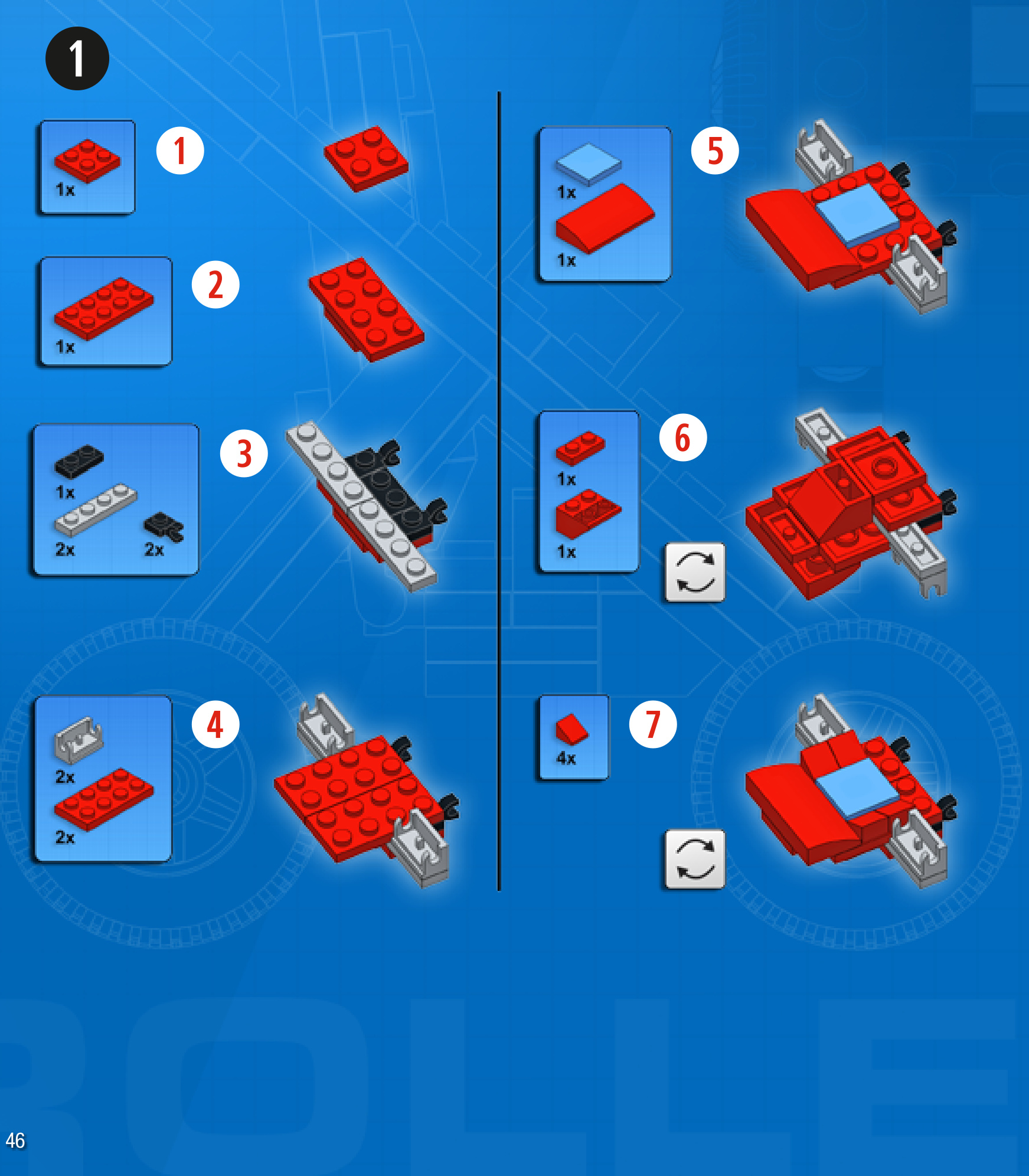 1

1x

1

1x

2

1x

2x

2x

3

2x

2x

4

1x

1x

5

1x

1x

6

4x

7

46