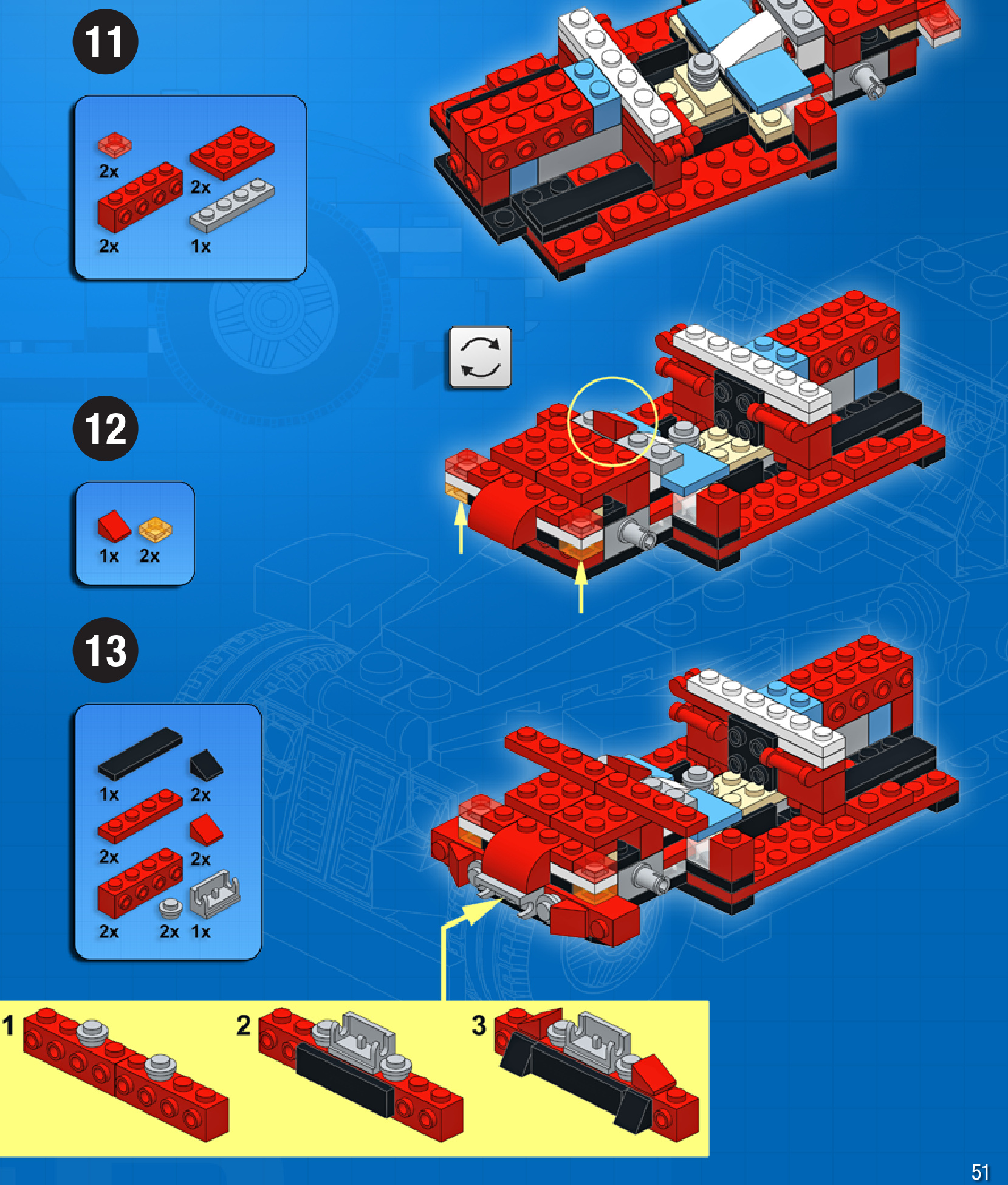 11

2x
2x
2x
1x

12

1x 2x

13

1x
2x
2x
2x
2x
2x 1x

1
2
3

51