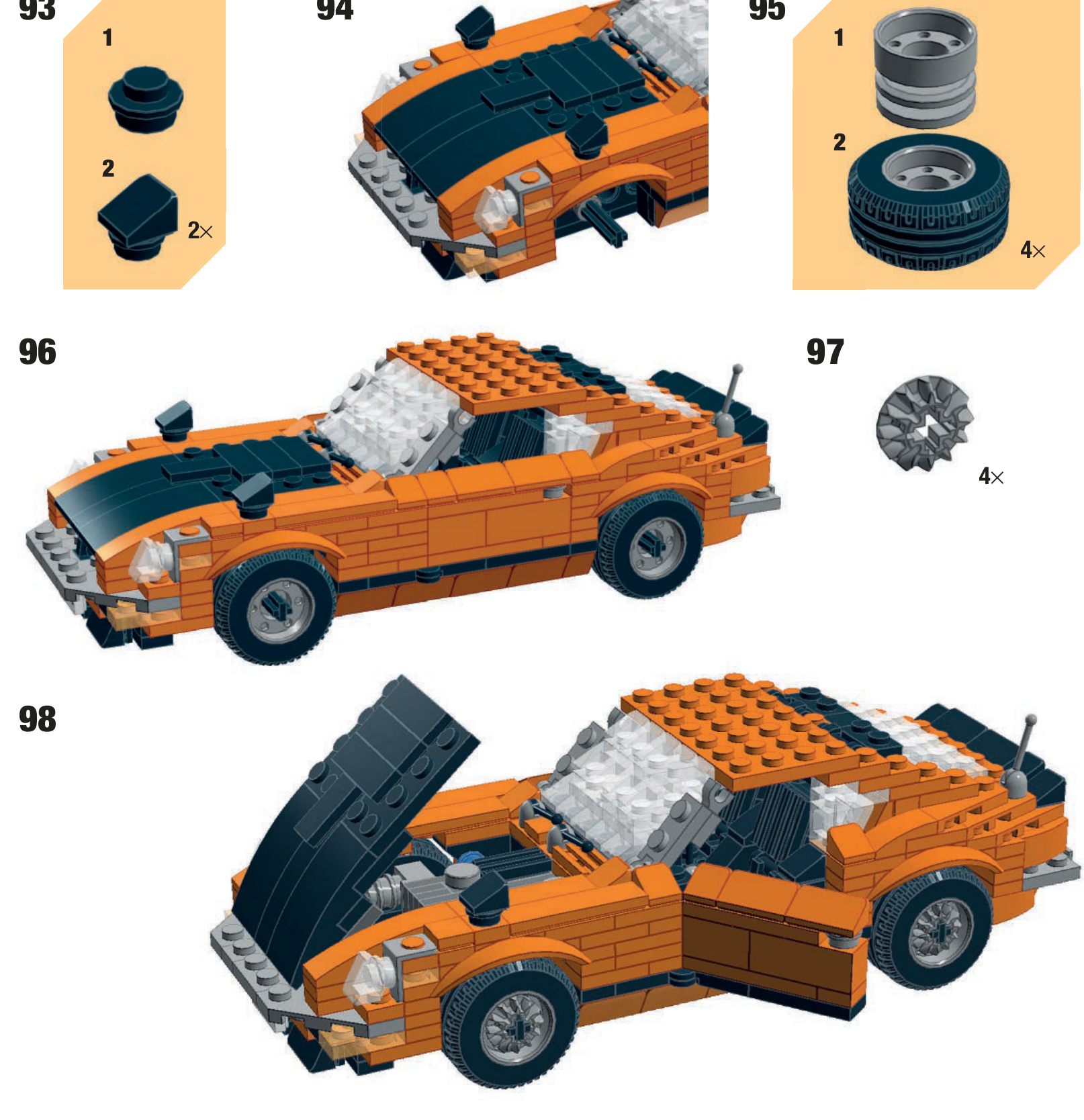 93

1

2

2×

94

95

1

2

4×

96

97

4×

98