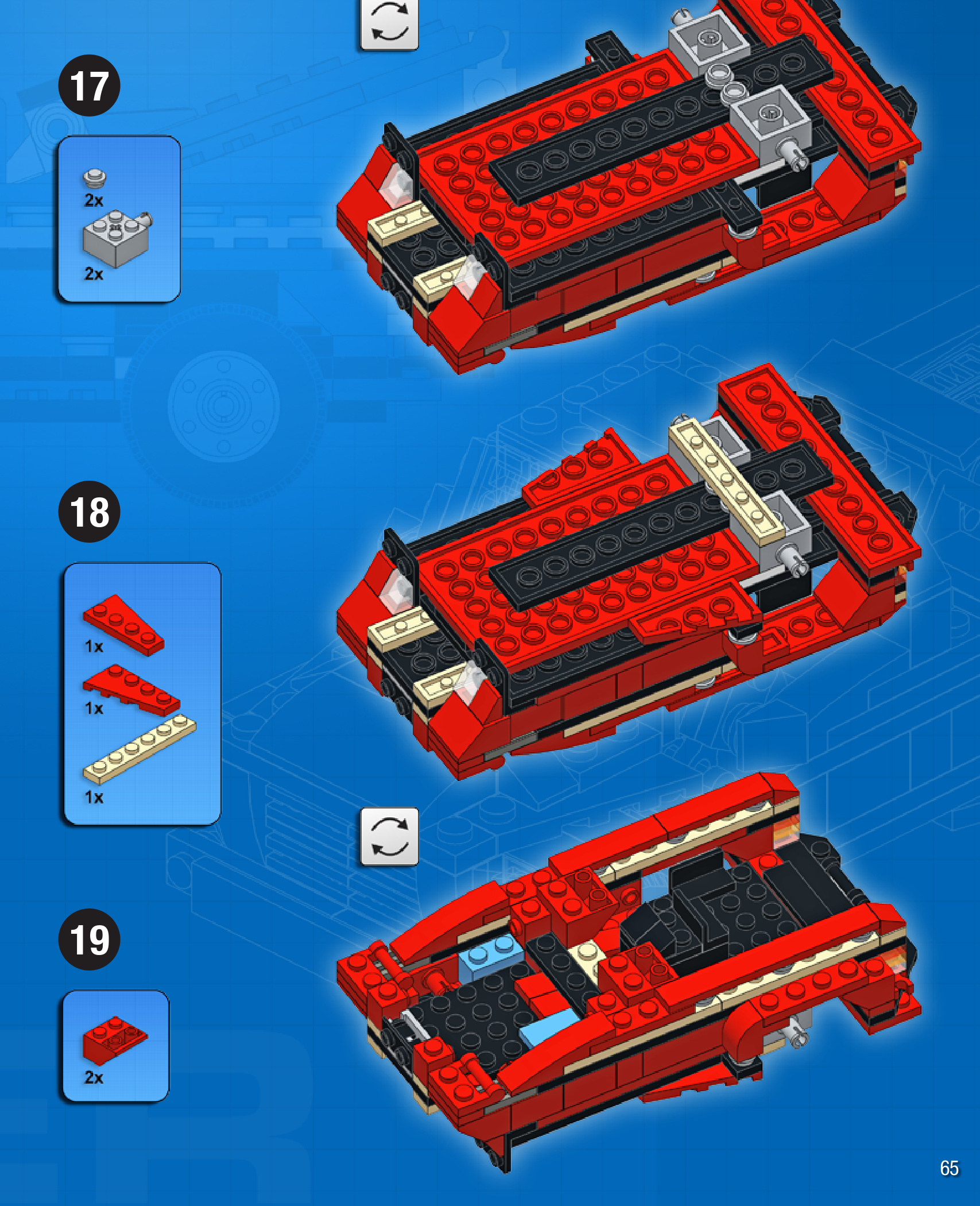 17

2x

2x

18

1x

1x

1x

19

2x

65