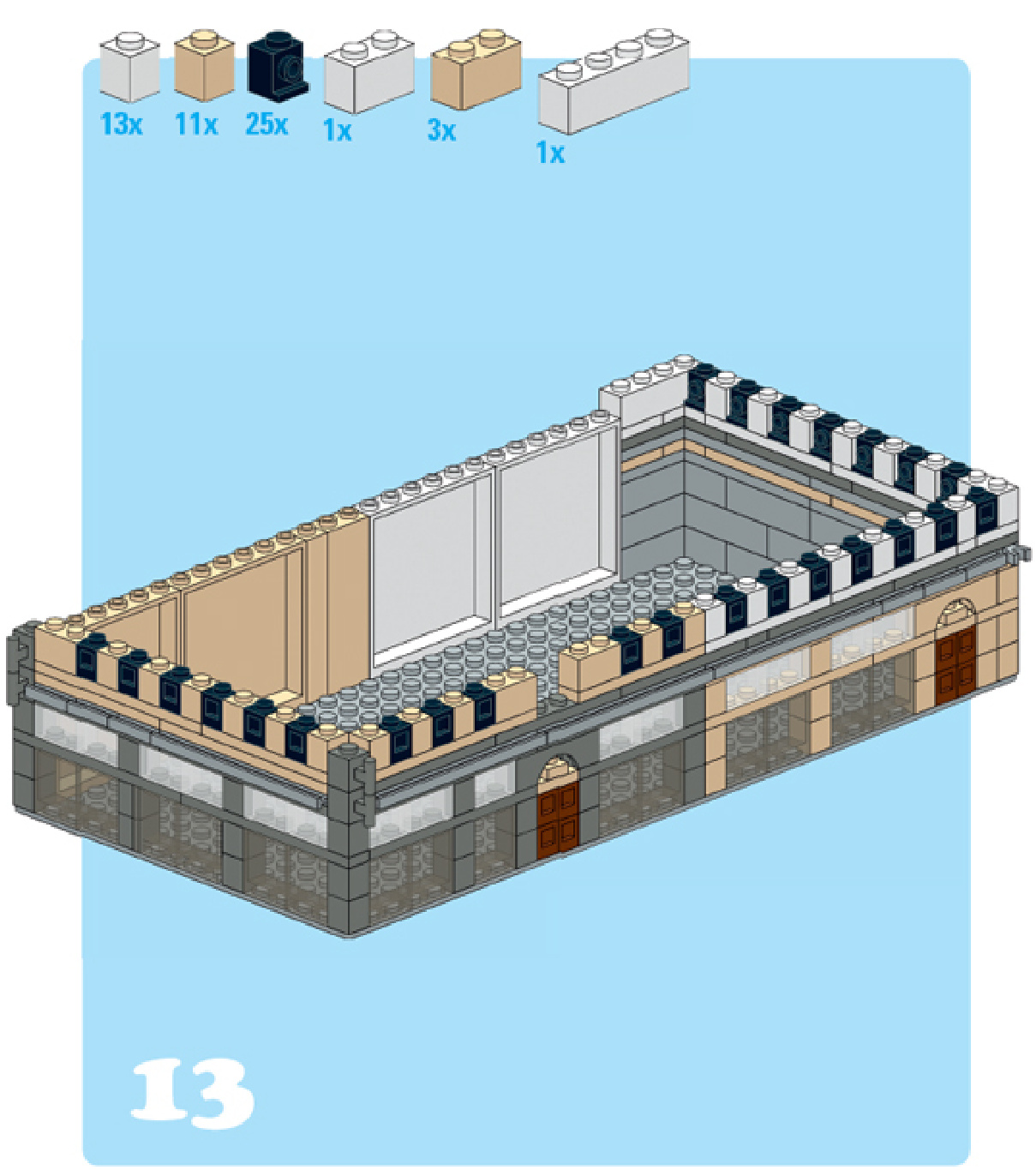 13x 11x 25x 1x 3x 1x

13