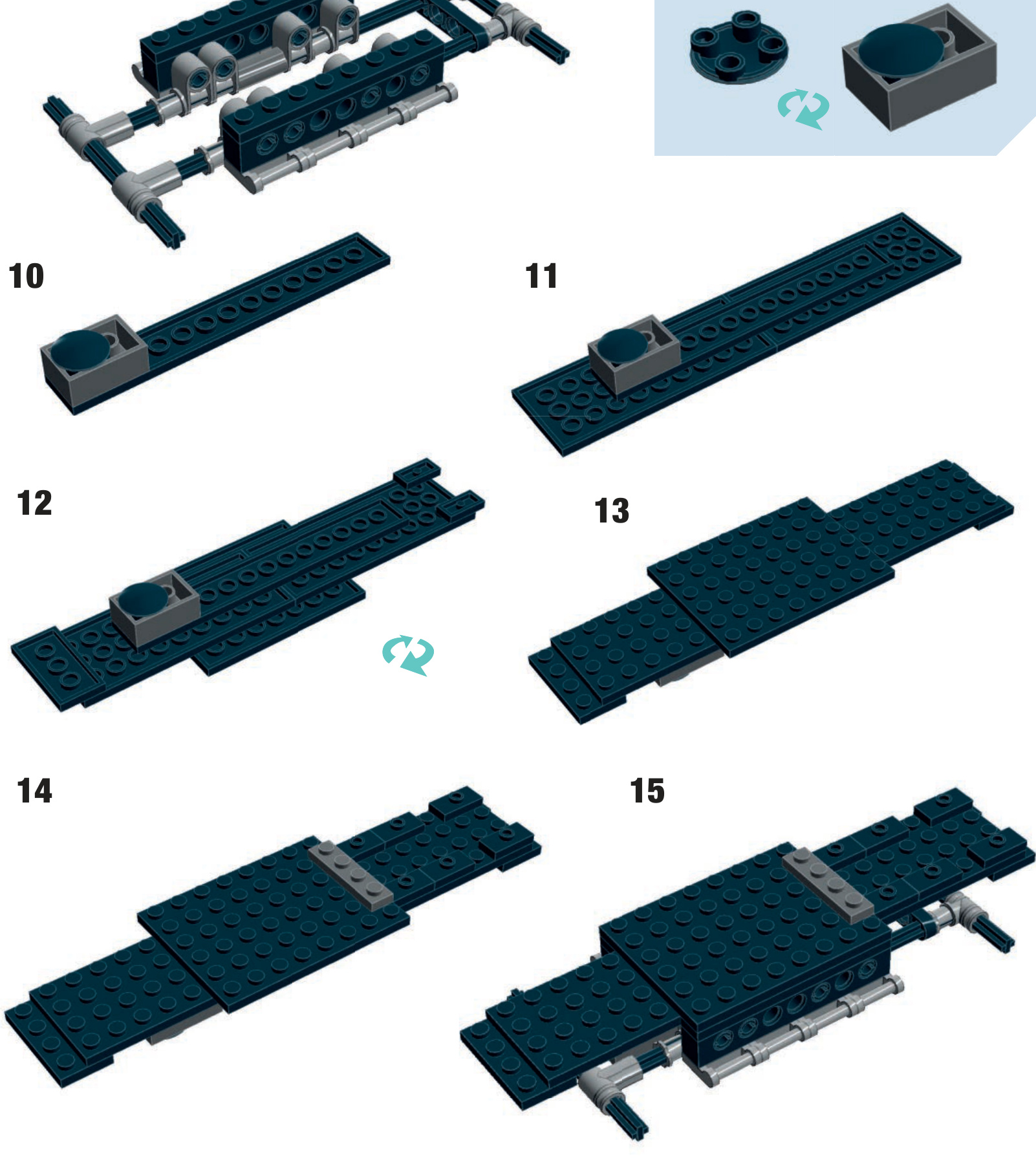 10

11

12

13

14

15