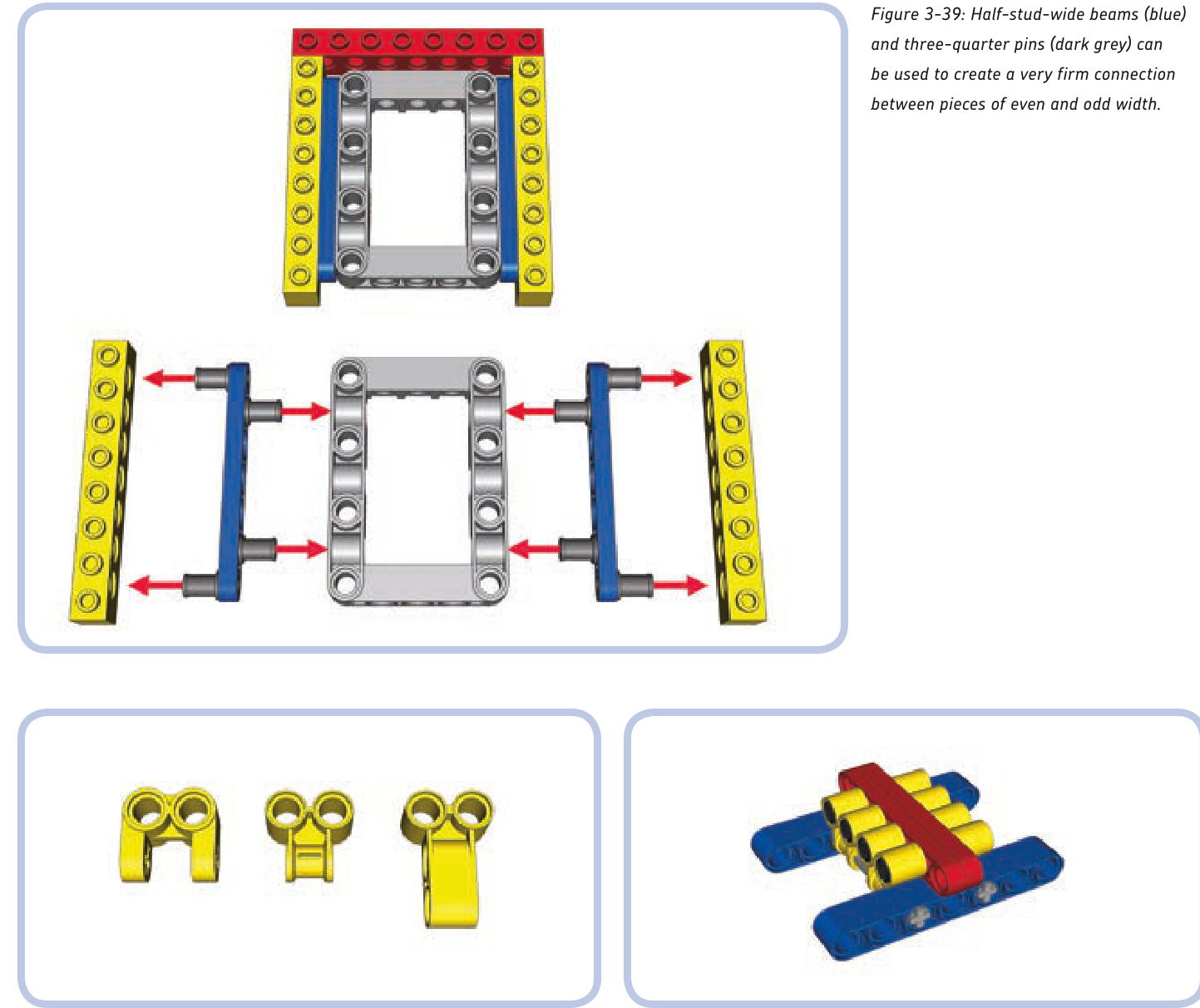 Figure 3-39: Half-stud-wide beams (blue) and three-quarter pins (dark grey) can be used to create a very firm connection between pieces of even and odd width.