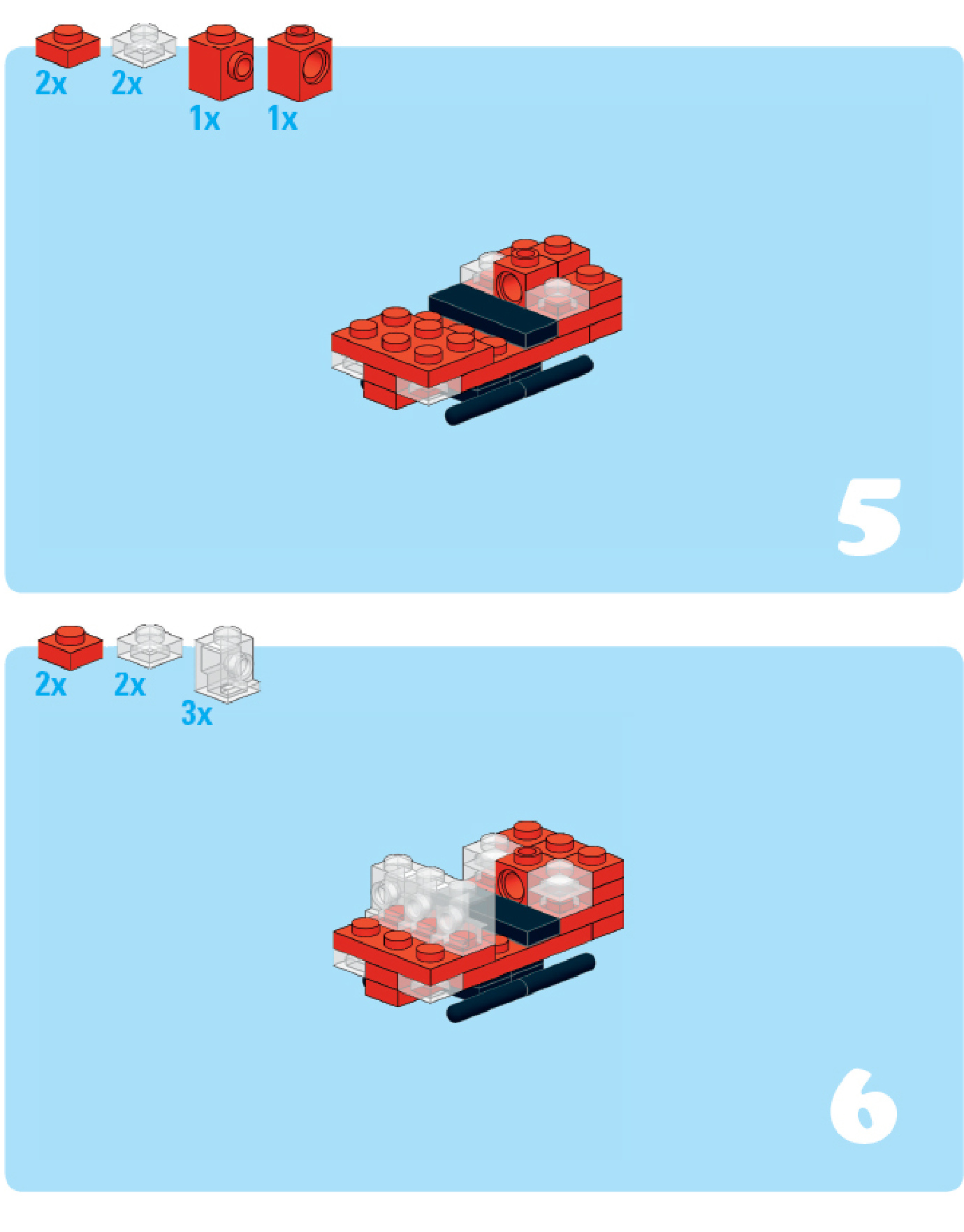 2x 2x 1x 1x

5

2x 2x 3x

6