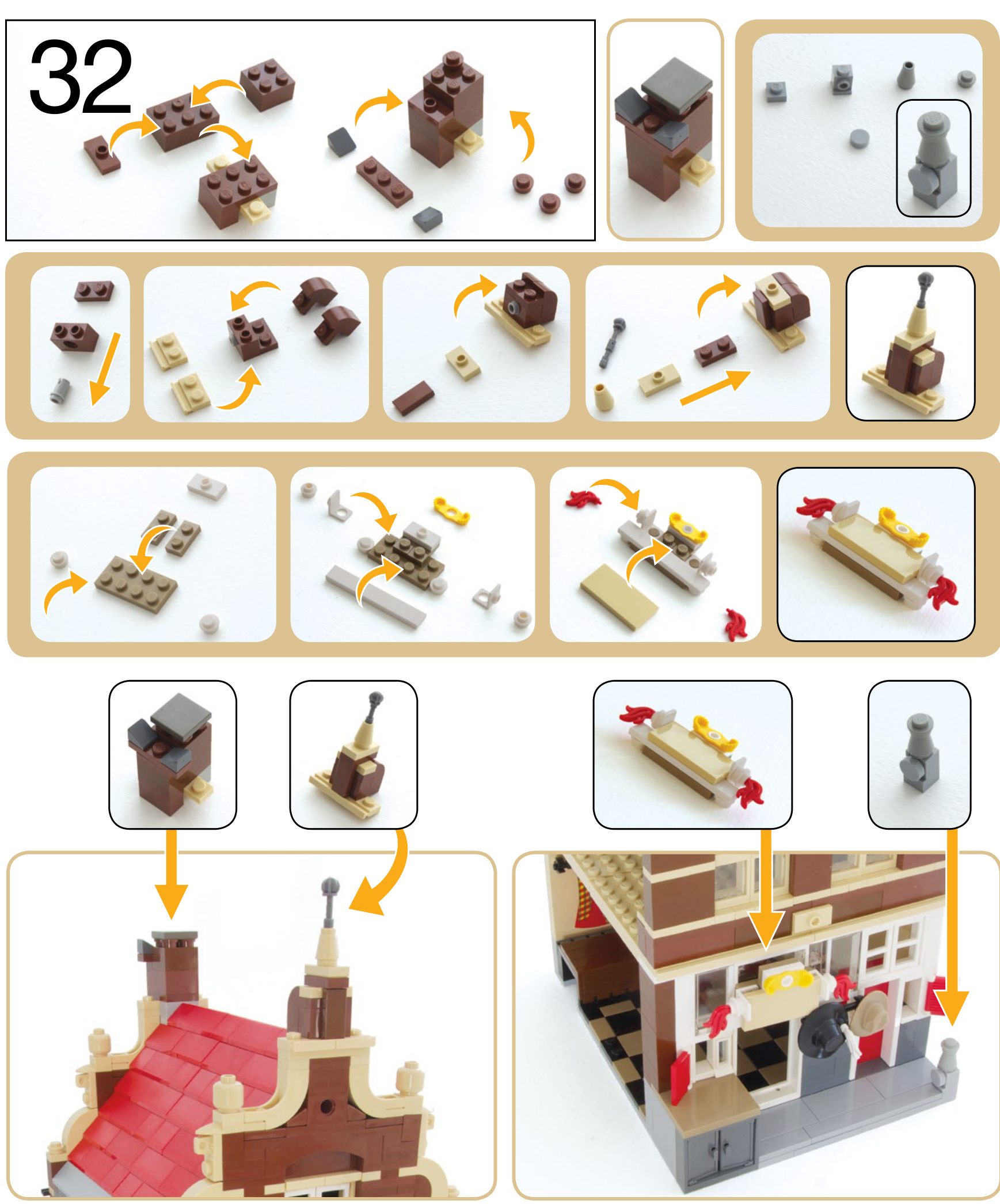 32