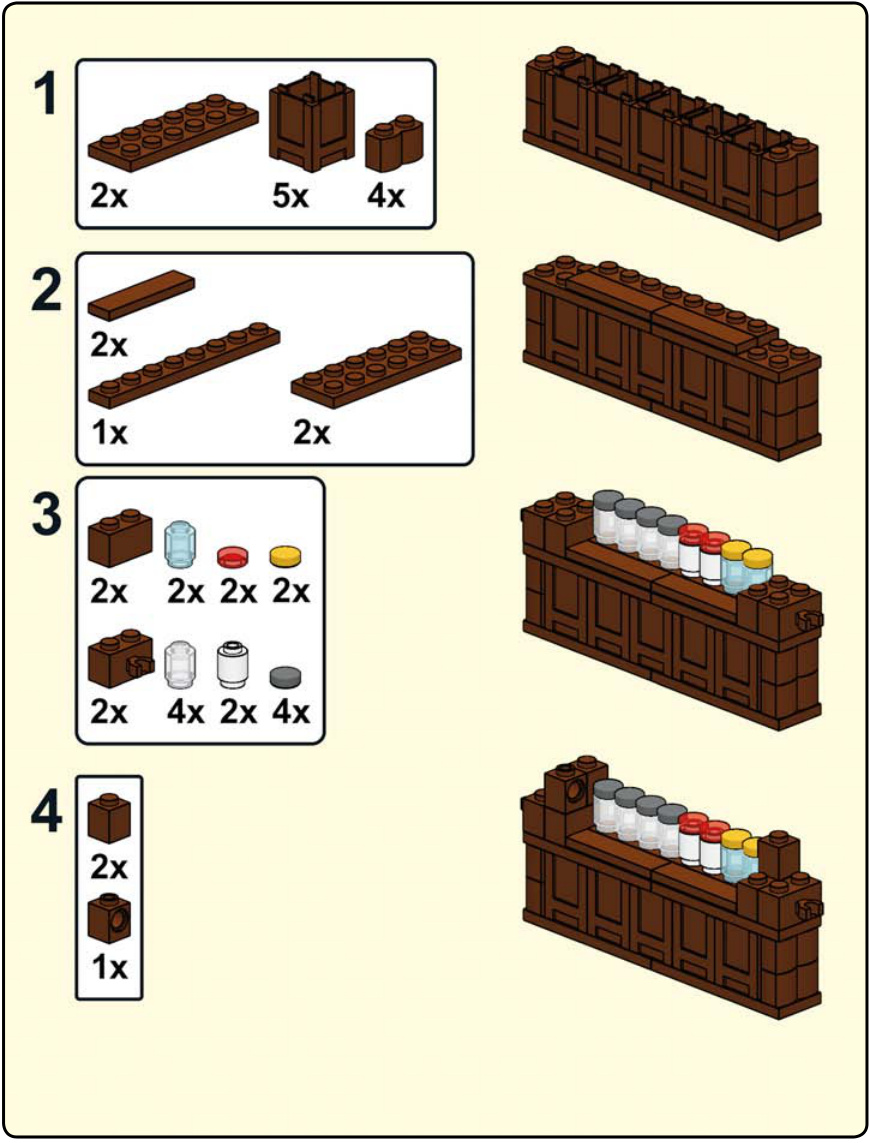 1
2x
5x
4x

2
2x
1x
2x

3
2x
2x
2x
2x
2x
4x
2x
4x

4
2x
1x