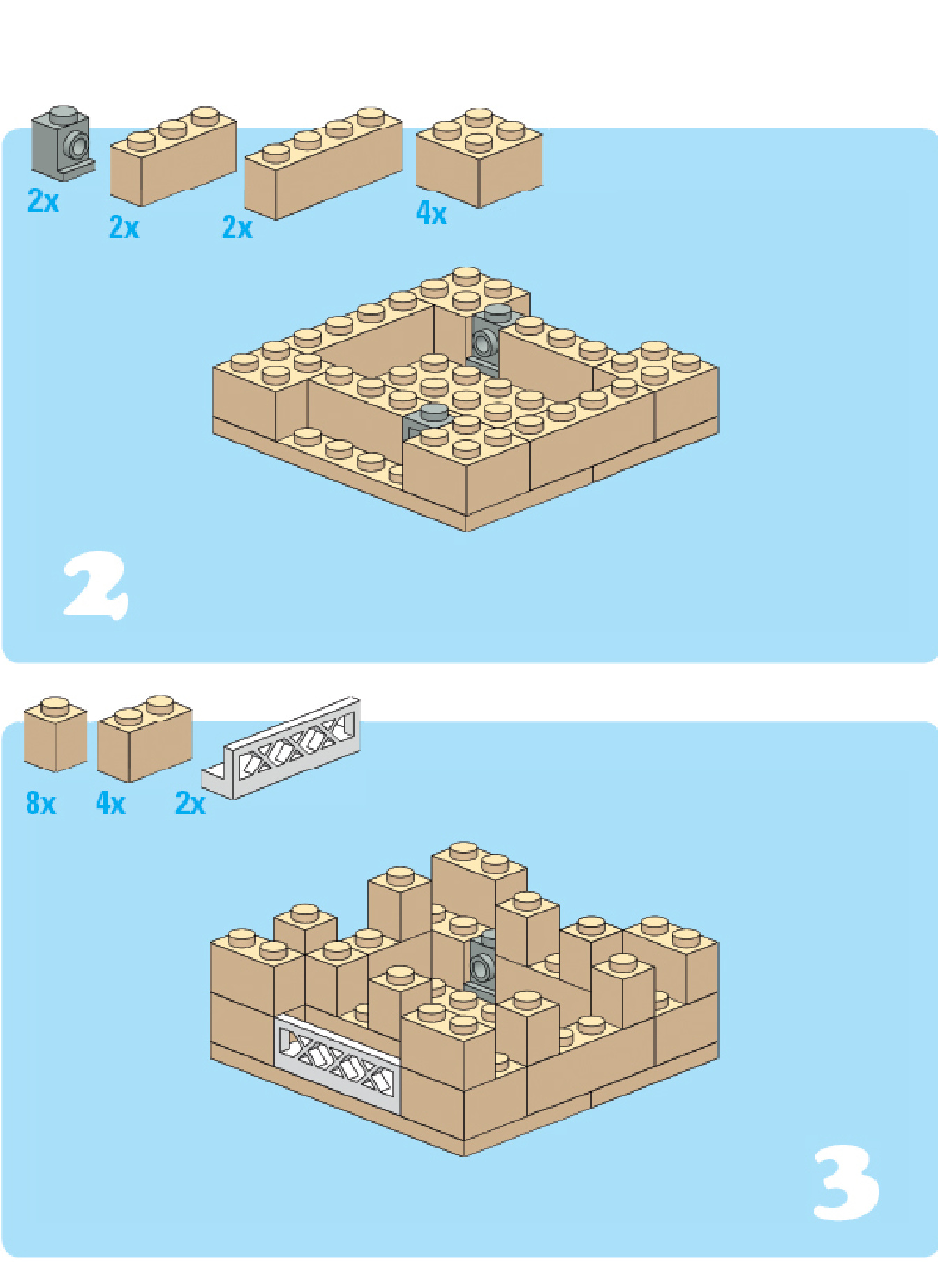 2x
2x
2x
4x

2

8x
4x
2x

3