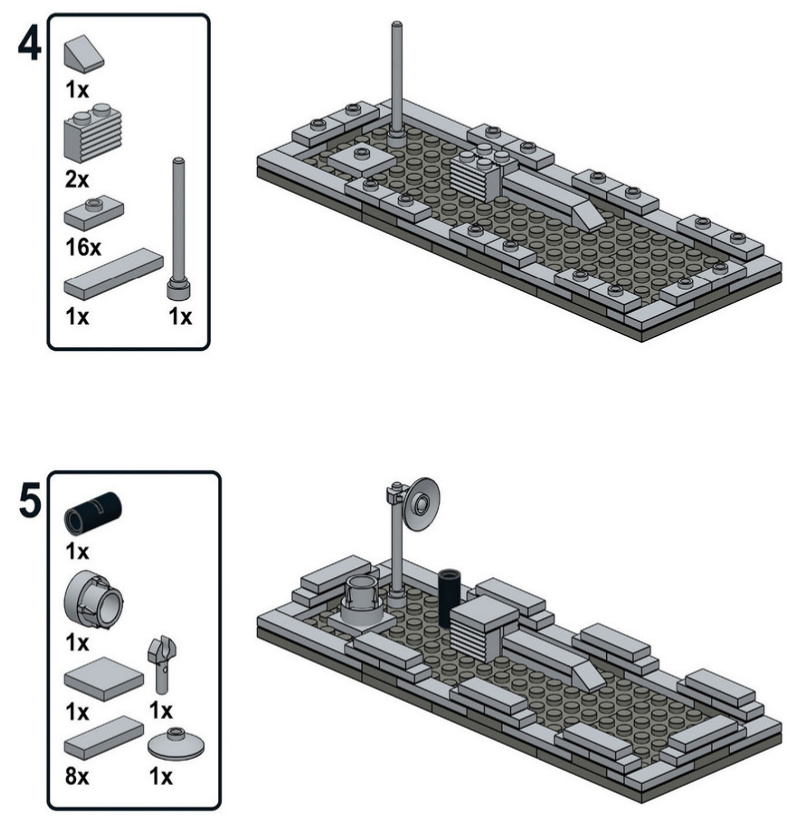 4

1x

2x

16x

1x

1x

5

1x

1x

1x

1x

8x

1x