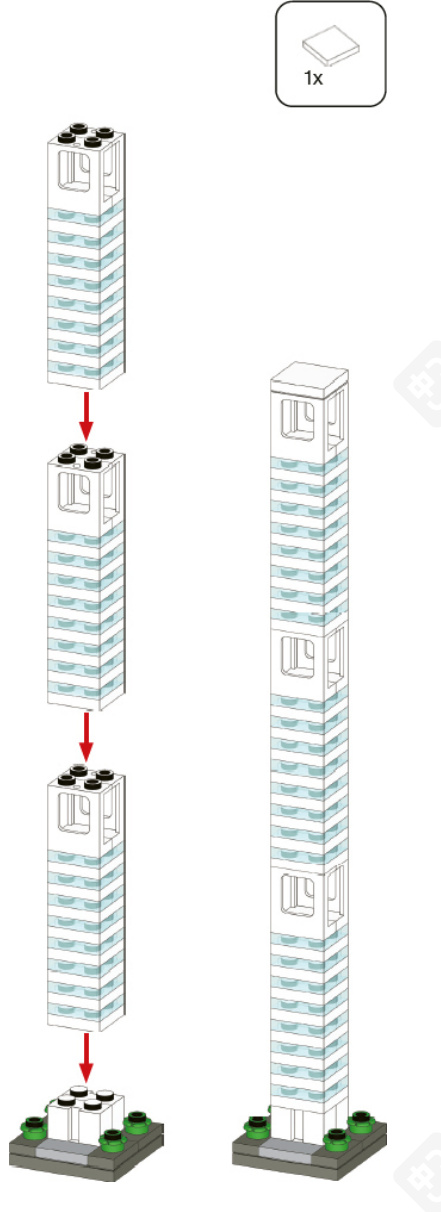 1x