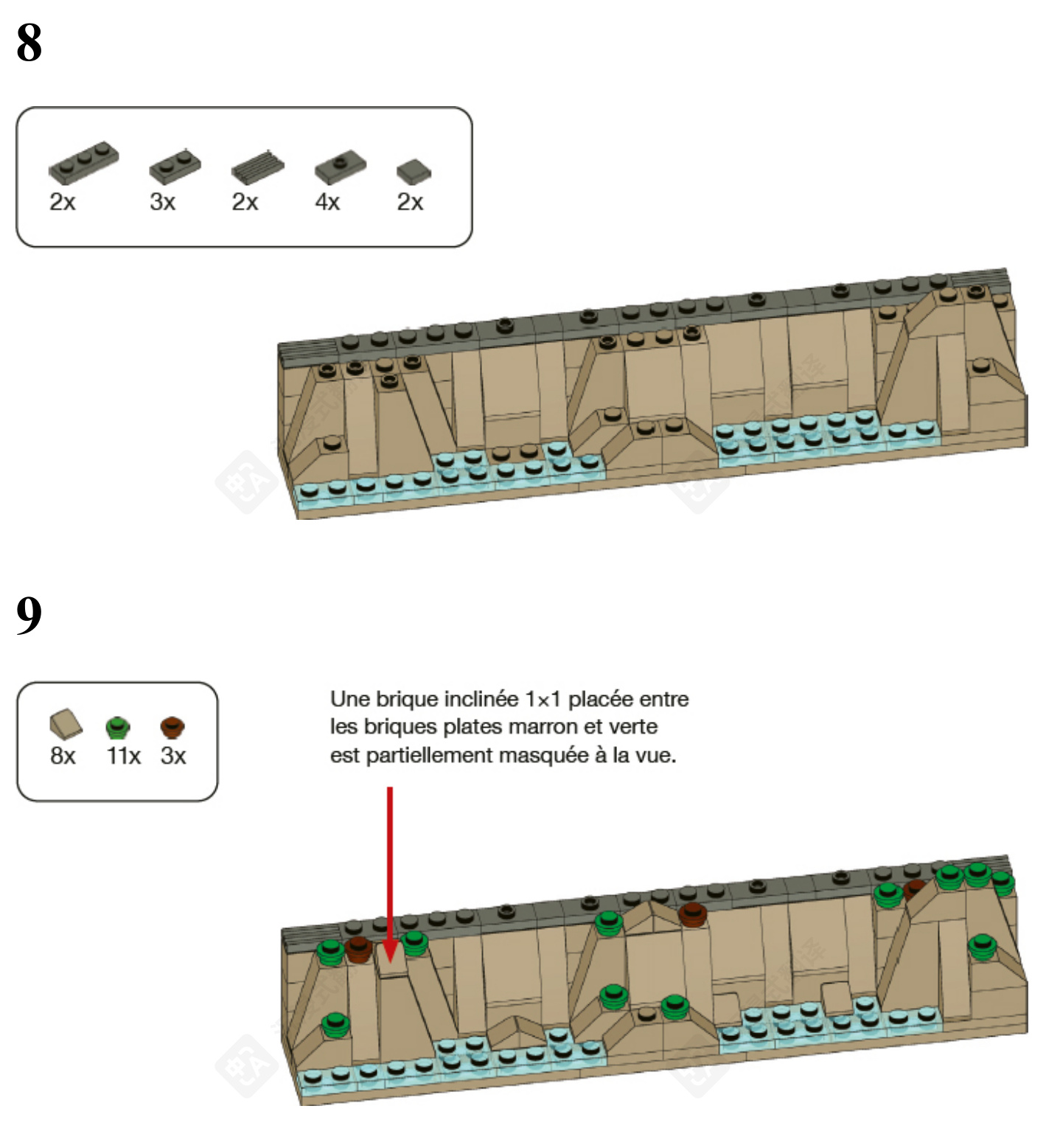 8

2x 3x 2x 4x 2x

9

8x 11x 3x

Une brique inclinée 1×1 placée entre les briques plates marron et verte est partiellement masquée à la vue.