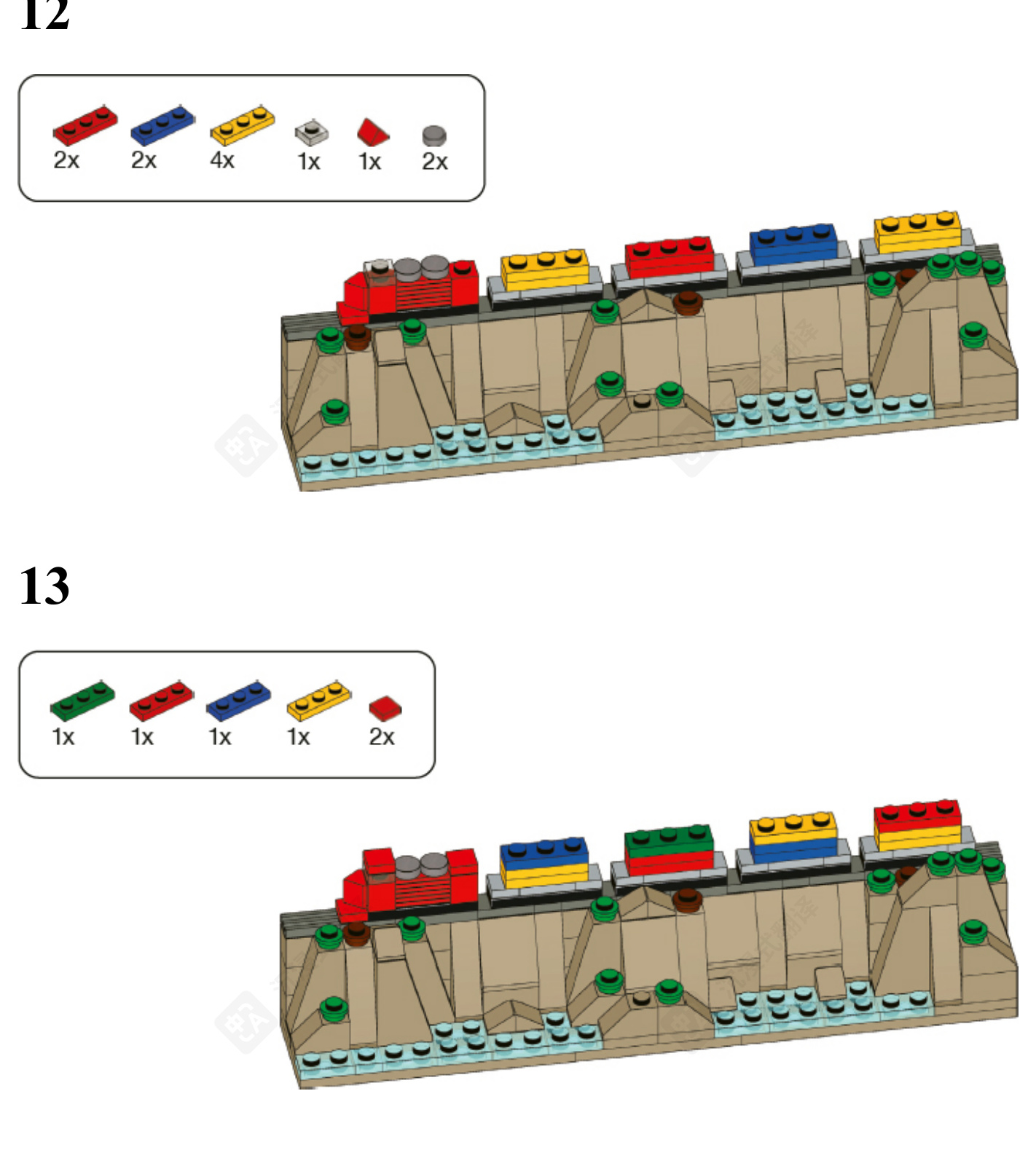 12

2x 2x 4x 1x 1x 2x

13

1x 1x 1x 1x 2x