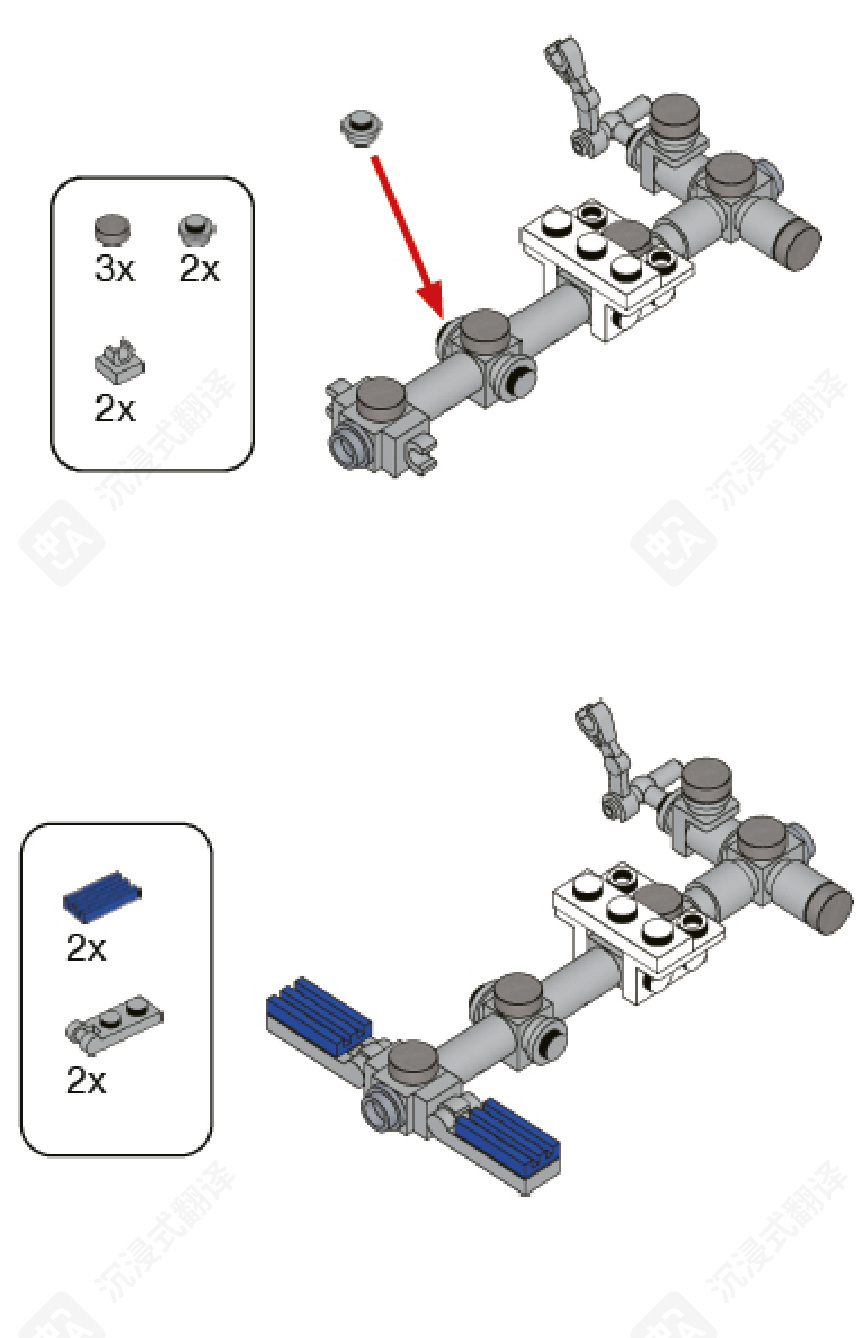 3x 2x

2x

沉浸式翻译

沉浸式翻译

2x

2x

沉浸式翻译

沉浸式翻译