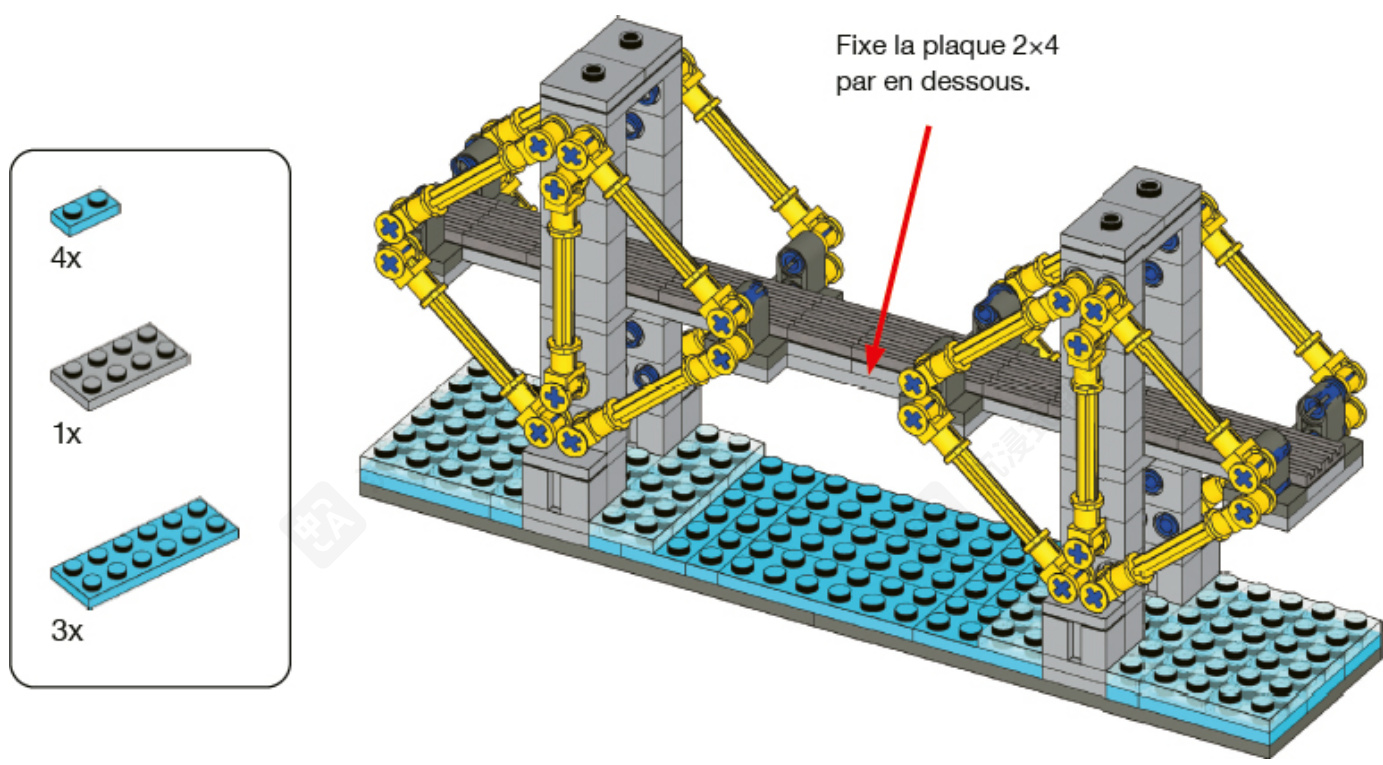 4x

1x

3x

Fixe la plaque 2×4 par en dessous.