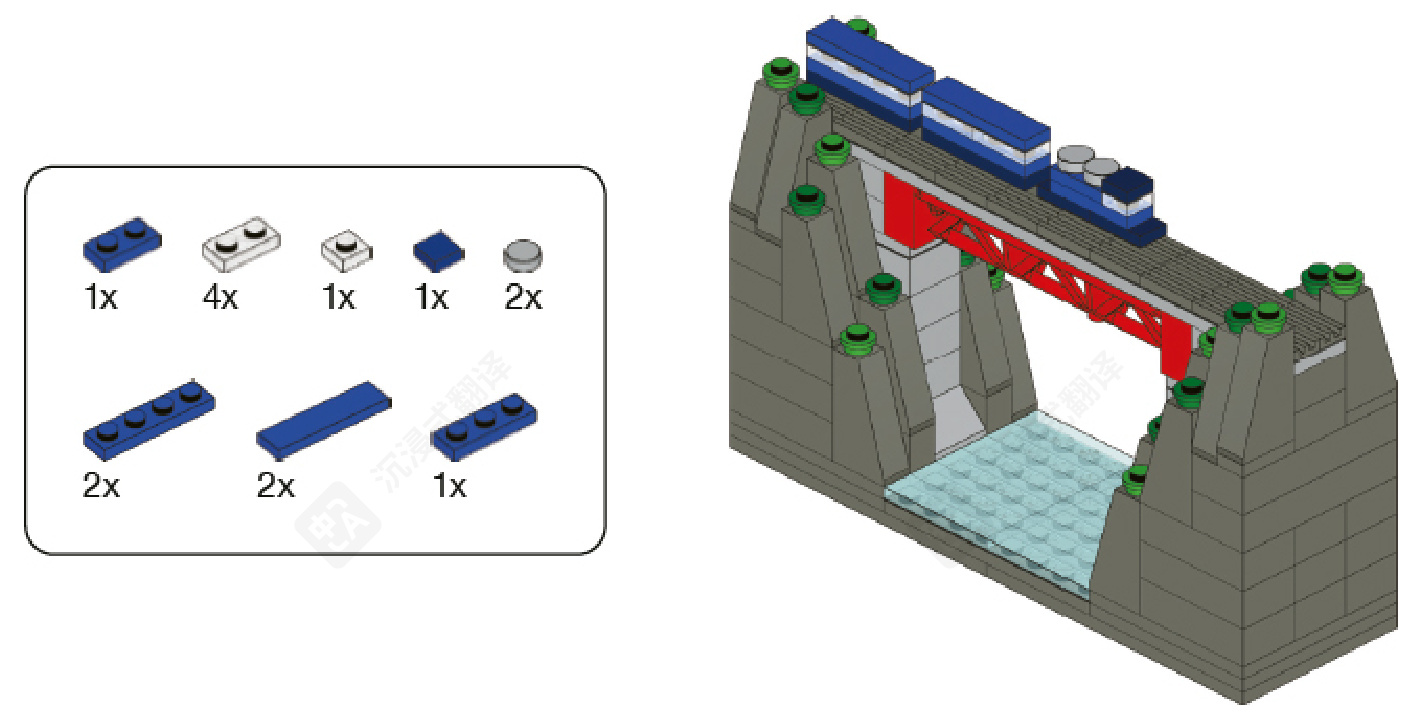 1x 4x 1x 1x 2x

2x 2x 1x

沉浸式翻译

沉浸式翻译