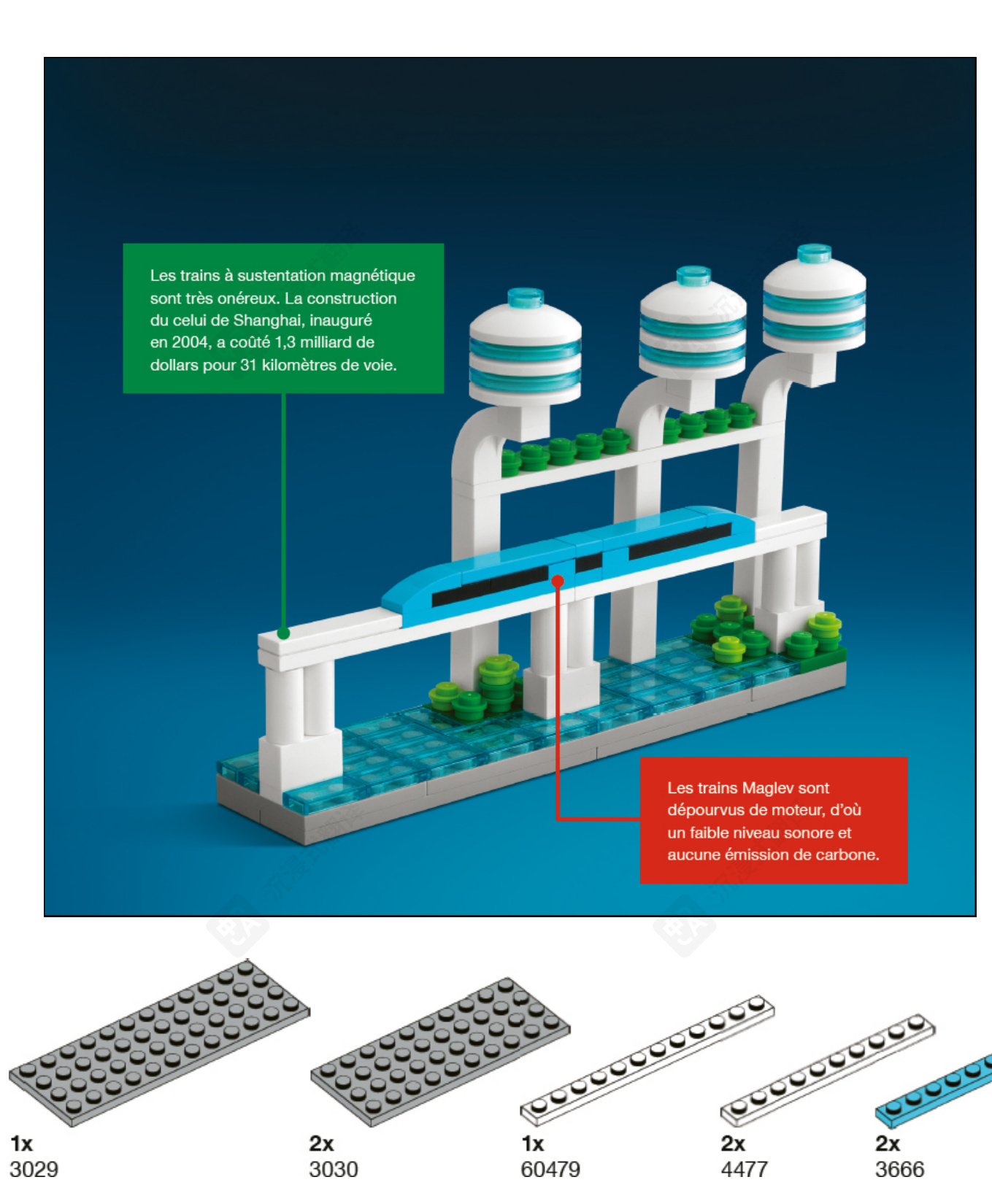 Les trains à sustentation magnétique sont très onéreux. La construction du celui de Shanghai, inauguré en 2004, a coûté 1,3 milliard de dollars pour 31 kilomètres de voie.

Les trains Maglev sont dépourvus de moteur, d'où un faible niveau sonore et aucune émission de carbone.

1x
3029

2x
3030

1x
60479

2x
4477

2x
3666